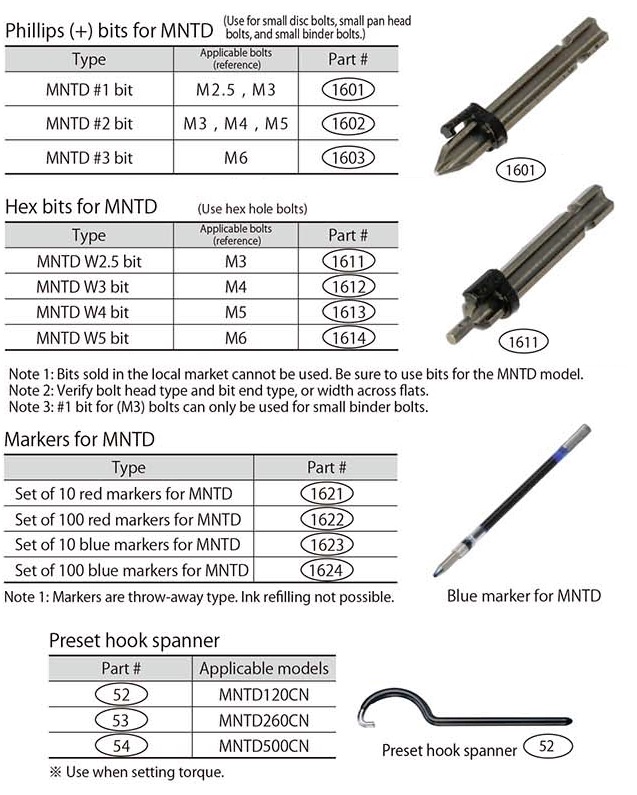 Phillips (+) bits for MNTD (Use for small disc bolts, small pan head bolts, and small binder bolts.)

| Type | Applicable bolts (reference) | Part # |
|---|---|---|
| MNTD #1 bit | M2.5 , M3 | 1601 |
| MNTD #2 bit | M3 , M4 , M5 | 1602 |
| MNTD #3 bit | M6 | 1603 |

1601

Hex bits for MNTD (Use hex hole bolts)

| Type | Applicable bolts (reference) | Part # |
|---|---|---|
| MNTD W2.5 bit | M3 | 1611 |
| MNTD W3 bit | M4 | 1612 |
| MNTD W4 bit | M5 | 1613 |
| MNTD W5 bit | M6 | 1614 |

1611

Note 1: Bits sold in the local market cannot be used. Be sure to use bits for the MNTD model.
Note 2: Verify bolt head type and bit end type, or width across flats.
Note 3: #1 bit for (M3) bolts can only be used for small binder bolts.

Markers for MNTD

| Type | Part # |
|---|---|
| Set of 10 red markers for MNTD | 1621 |
| Set of 100 red markers for MNTD | 1622 |
| Set of 10 blue markers for MNTD | 1623 |
| Set of 100 blue markers for MNTD | 1624 |

Note 1: Markers are throw-away type. Ink refilling not possible.

Blue marker for MNTD

Preset hook spanner

| Part # | Applicable models |
|---|---|
| 52 | MNTD120CN |
| 53 | MNTD260CN |
| 54 | MNTD500CN |

※ Use when setting torque.

Preset hook spanner 52